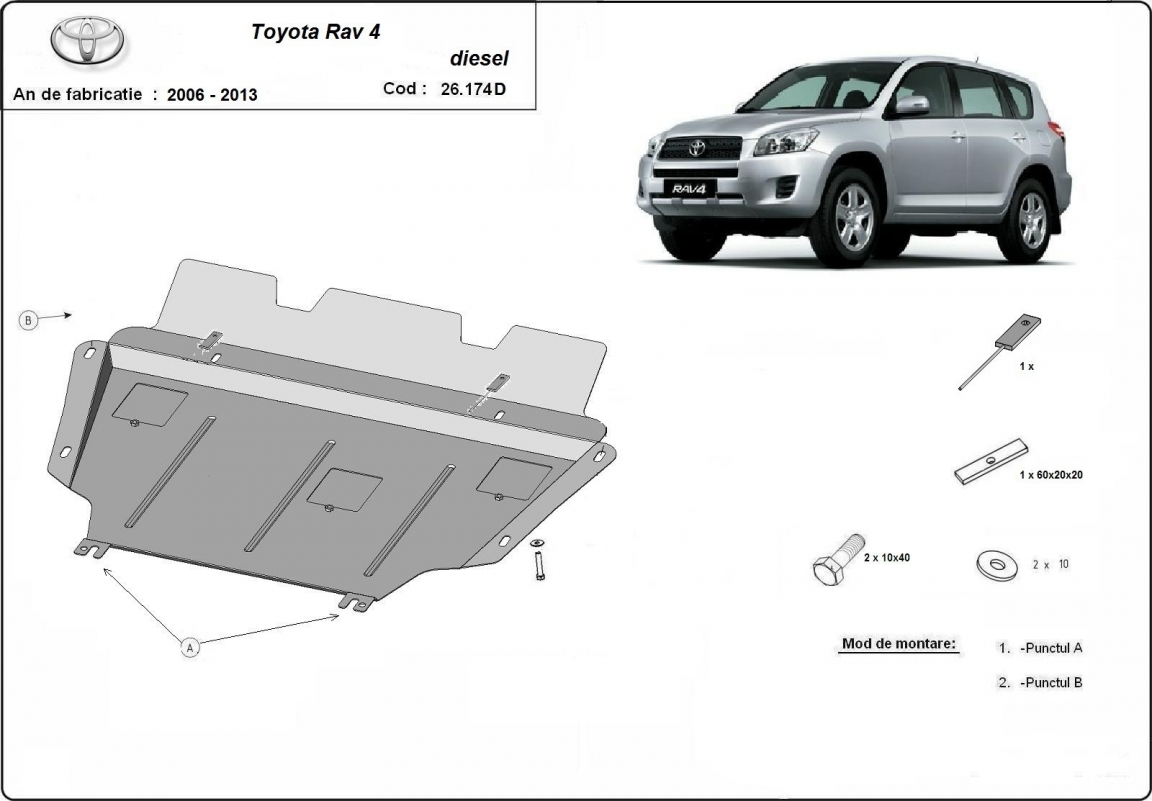 Toyota Rav 4

diesel

An de fabricatie : 2006 - 2013

Cod : 26.174D

RAV4

B

A

1 x

1 x 60x20x20

2 x 10x40

2 x 10

Mod de montare:

1. -Punctul A

2. -Punctul B