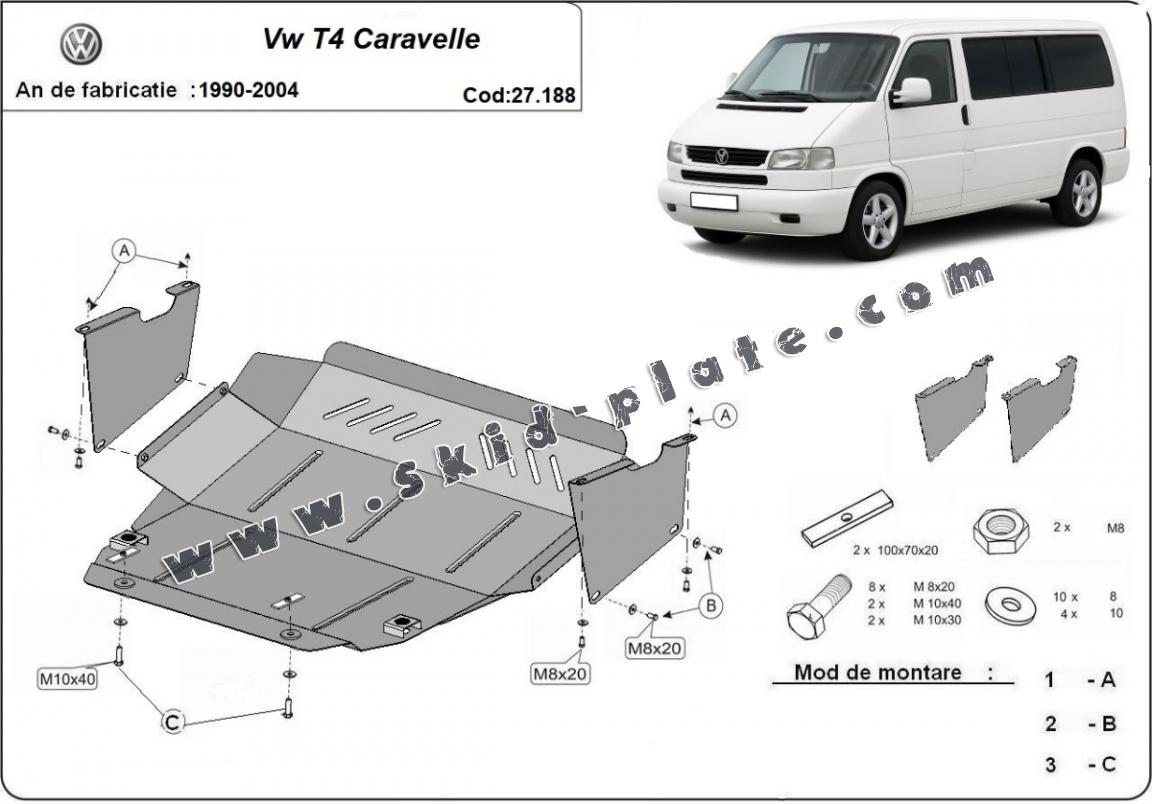 Vw T4 Caravelle

An de fabricatie :1990-2004

Cod:27.188

www.skid-plate.com

A

A

B

C

M10x40

M8x20

M8x20

2 x 100x70x20

2 x M8

8 x M 8x20
2 x M 10x40
2 x M 10x30

10 x 8
4 x 10

Mod de montare :

1 - A

2 - B

3 - C