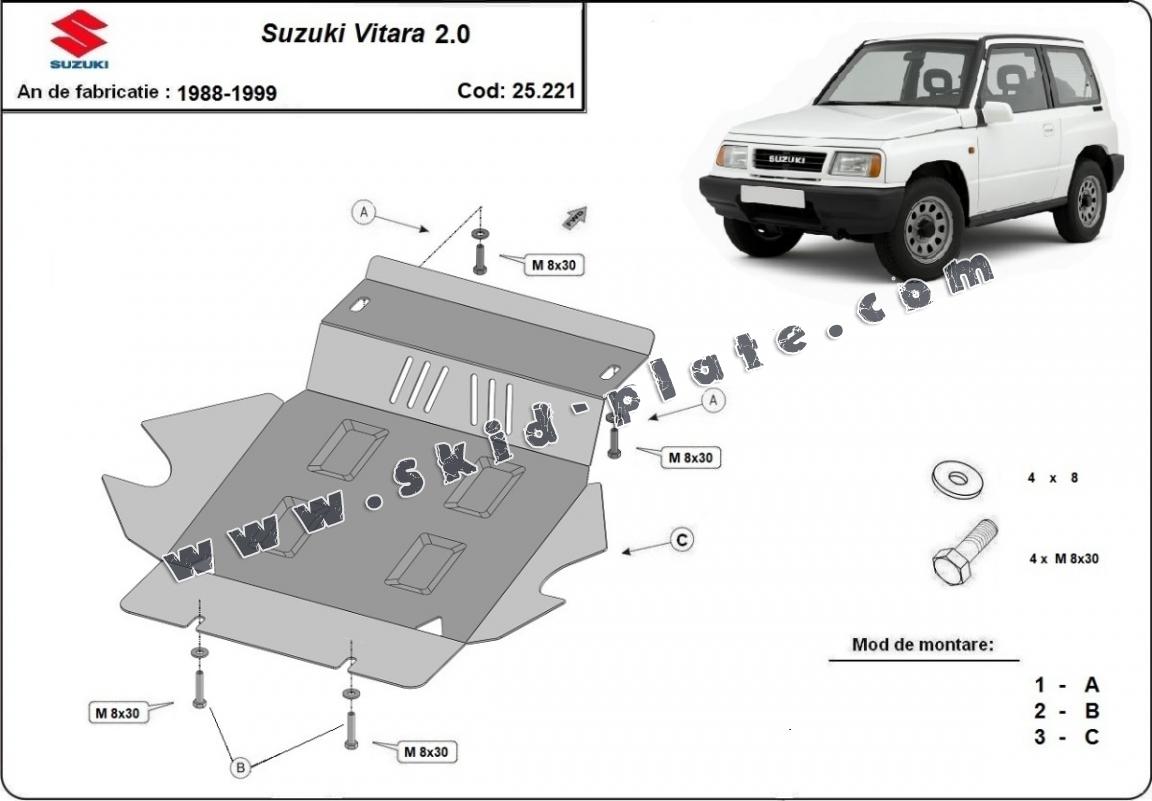 SUZUKI

Suzuki Vitara 2.0

An de fabricatie : 1988-1999

Cod: 25.221

SUZUKI

www.skid-plate.com

A

M 8x30

A

M 8x30

C

M 8x30

M 8x30

B

4 x 8

4 x M 8x30

Mod de montare:

1 - A
2 - B
3 - C