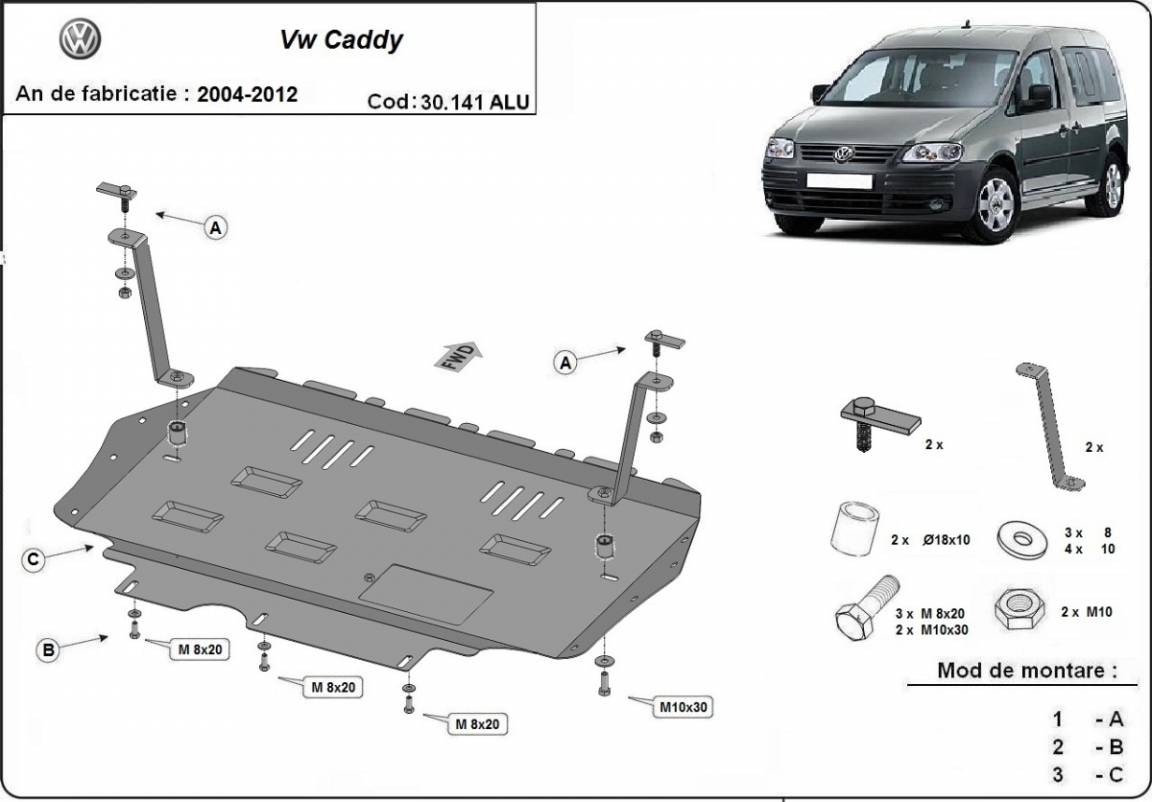 Vw Caddy

An de fabricatie : 2004-2012

Cod: 30.141 ALU

A

FWD

A

C

B

M 8x20

M 8x20

M 8x20

M10x30

2 x

2 x

2 x Ø18x10

3 x 8
4 x 10

3 x M 8x20
2 x M10x30

2 x M10

Mod de montare :

1 - A
2 - B
3 - C