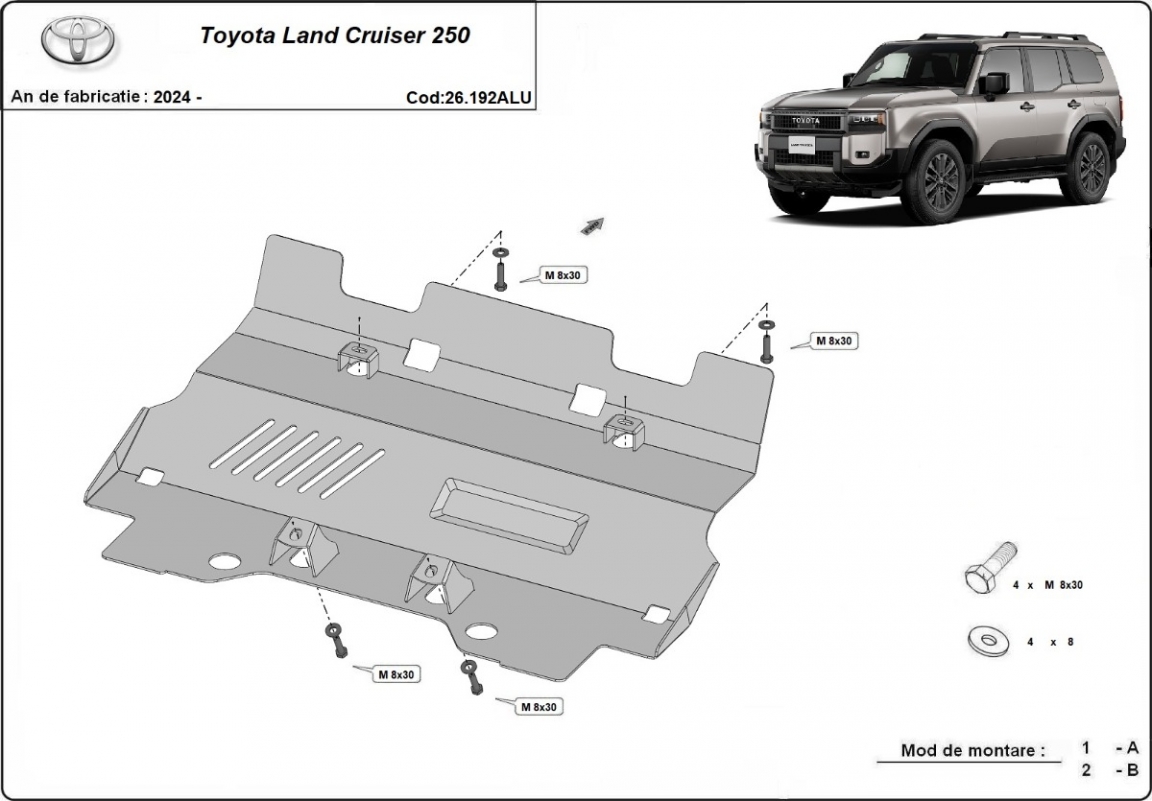 Toyota Land Cruiser 250

An de fabricatie : 2024 -

Cod:26.192ALU

TOYOTA

M 8x30

M 8x30

M 8x30

M 8x30

4 x M 8x30

4 x 8

Mod de montare : 1 - A
2 - B