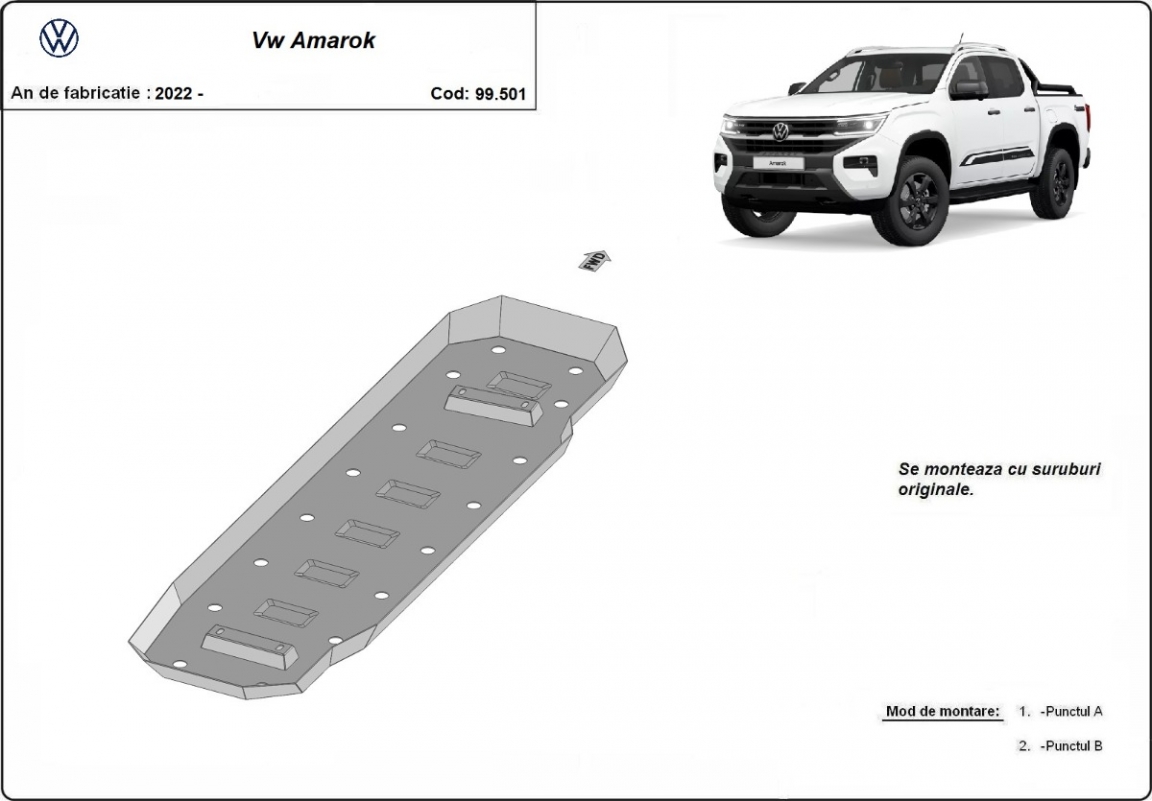 Vw Amarok

An de fabricatie : 2022 -

Cod: 99.501

Amarok

FWD

Se monteaza cu suruburi originale.

Mod de montare: 1. -Punctul A

2. -Punctul B