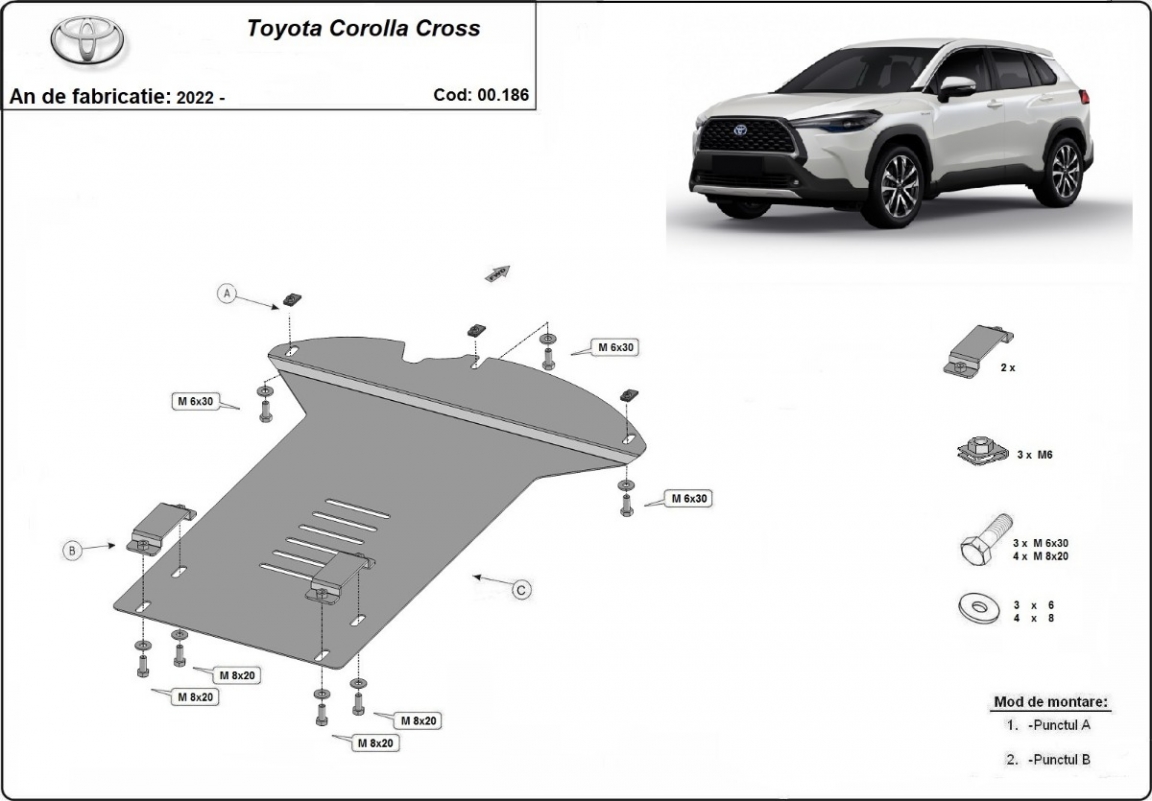 Toyota Corolla Cross

An de fabricatie: 2022 -

Cod: 00.186

A

M 6x30

M 6x30

M 6x30

B

C

M 8x20

M 8x20

M 8x20

M 8x20

2 x

3 x M6

3 x M 6x30
4 x M 8x20

3 x 6
4 x 8

Mod de montare:

1. -Punctul A

2. -Punctul B