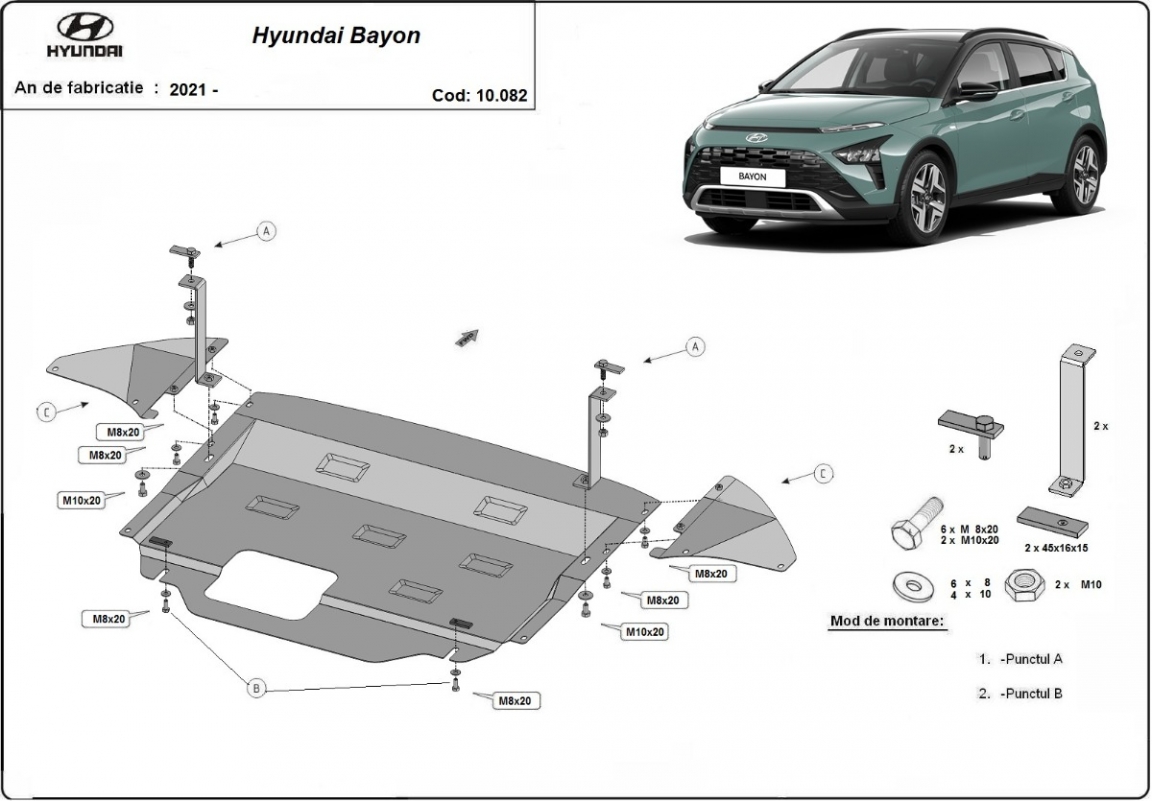 HYUNDAI

Hyundai Bayon

An de fabricatie : 2021 -

Cod: 10.082

BAYON

A

A

C

C

M8x20

M8x20

M10x20

M8x20

M8x20

M8x20

M10x20

M8x20

B

2 x

2 x

6 x M 8x20
2 x M10x20

2 x 45x16x15

6 x 8
4 x 10

2 x M10

Mod de montare:

1. -Punctul A

2. -Punctul B