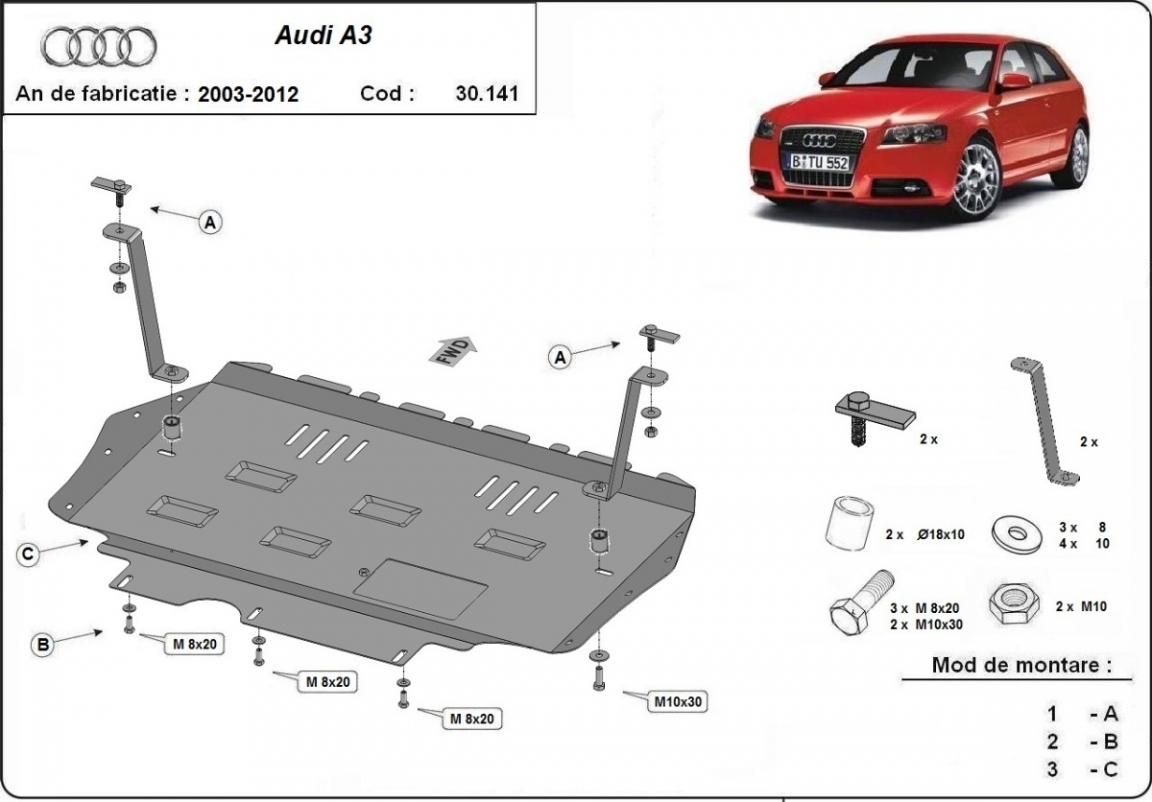 Audi A3

An de fabricatie : 2003-2012 Cod : 30.141

B TU 552

A

FWD

A

C

B

M 8x20

M 8x20

M 8x20

M10x30

2 x

2 x

2 x Ø18x10

3 x 8
4 x 10

3 x M 8x20
2 x M10x30

2 x M10

Mod de montare :

1 - A
2 - B
3 - C