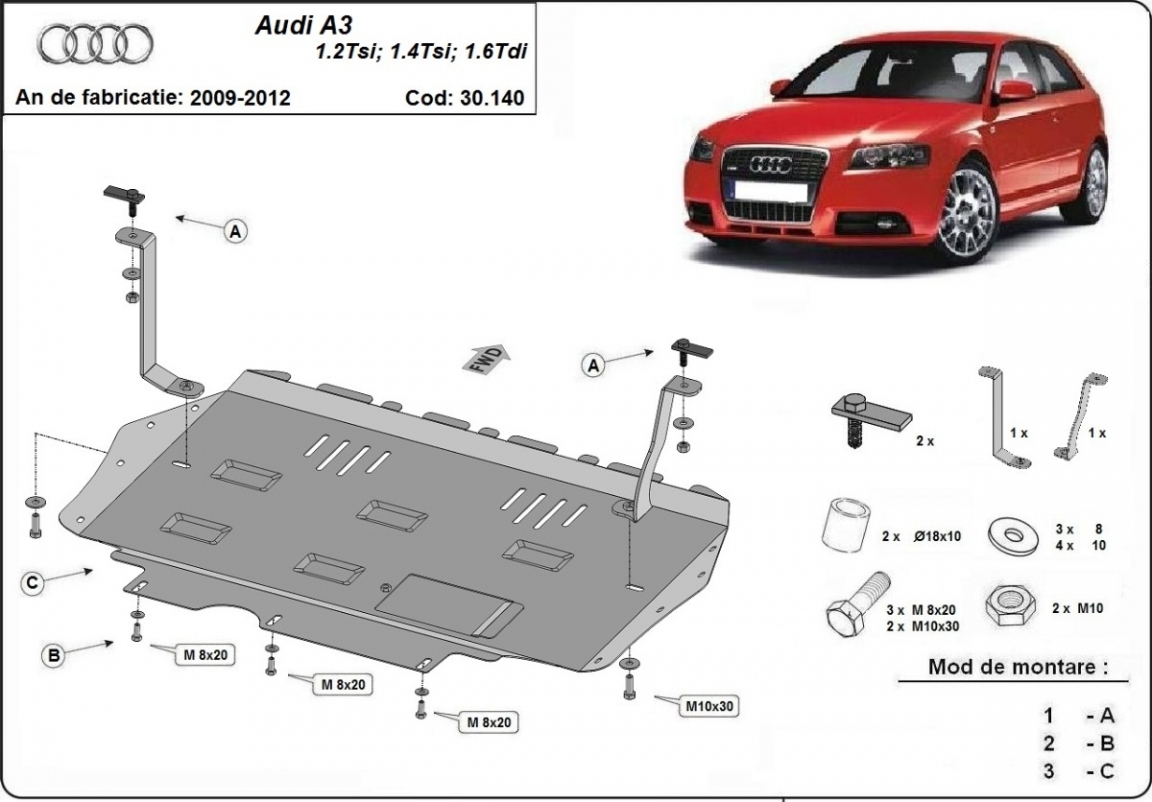 Audi A3
1.2Tsi; 1.4Tsi; 1.6Tdi

An de fabricatie: 2009-2012

Cod: 30.140

A

FWD

A

C

B

M 8x20

M 8x20

M 8x20

M10x30

2 x

1 x

1 x

2 x Ø18x10

3 x 8
4 x 10

3 x M 8x20
2 x M10x30

2 x M10

Mod de montare :

1 - A
2 - B
3 - C