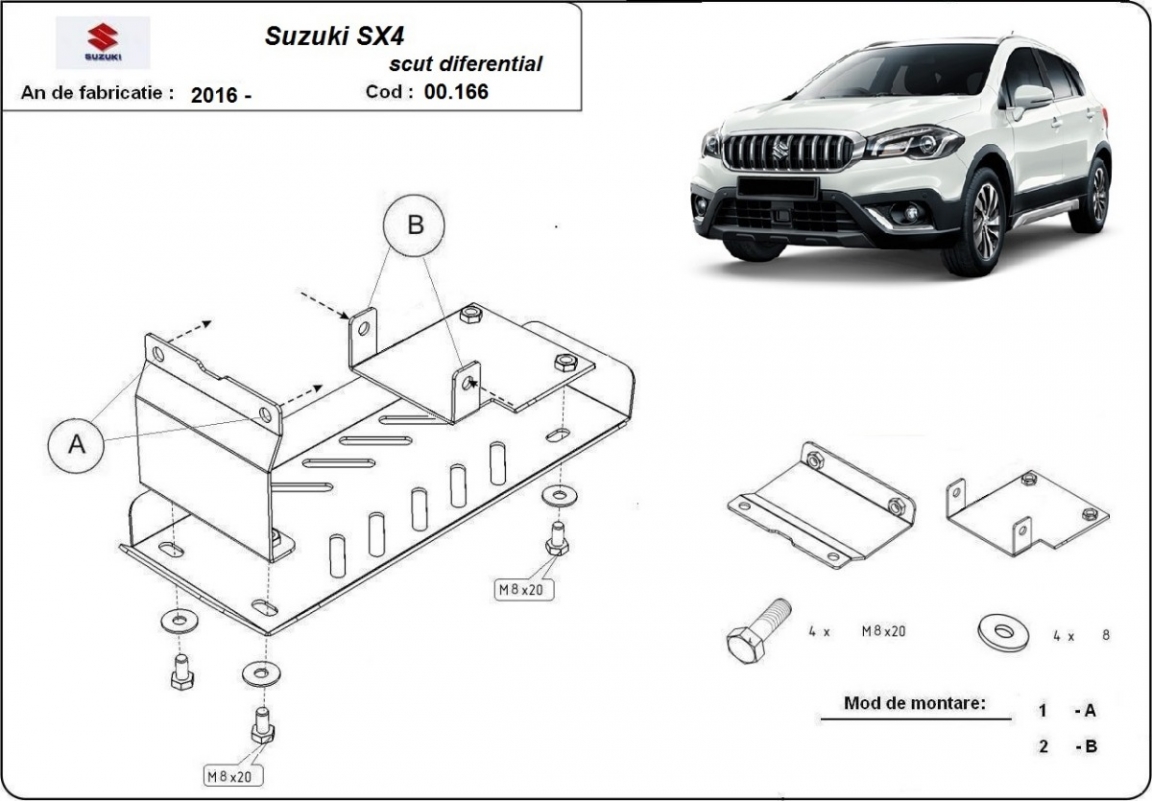 SUZUKI

Suzuki SX4

scut diferential

An de fabricatie : 2016 -

Cod : 00.166

B

A

M8x20

M8x20

4 x M8x20

4 x 8

Mod de montare:

1 - A

2 - B