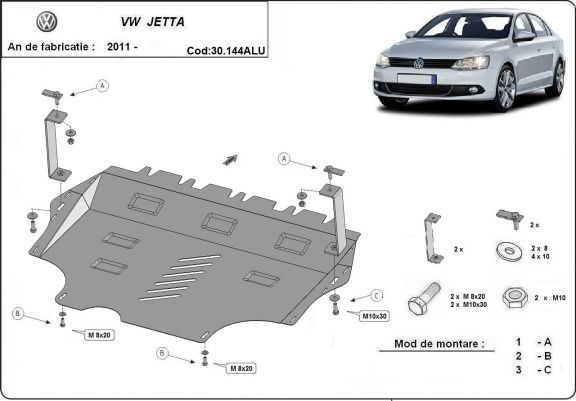 VW JETTA

An de fabricatie : 2011 -

Cod:30.144ALU

A

A

B

M 8x20

B

M 8x20

C

M10x30

2 x

2 x

2 x 8
4 x 10

2 x M 8x20
2 x M10x30

2 x M10

Mod de montare :

1 - A
2 - B
3 - C