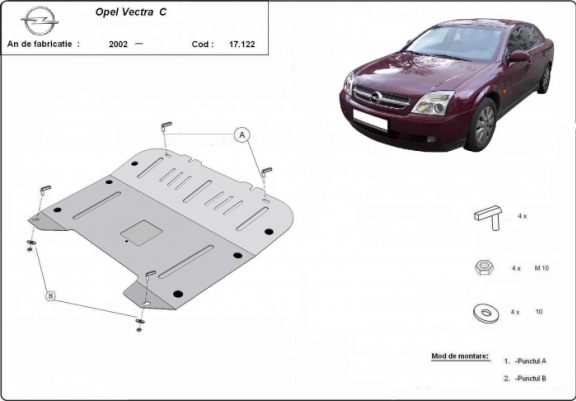 Opel Vectra C

An de fabricatie : 2002 — Cod : 17.122

A

B

4 x

4 x M 10

4 x 10

Mod de montare:
1. -Punctul A
2. -Punctul B